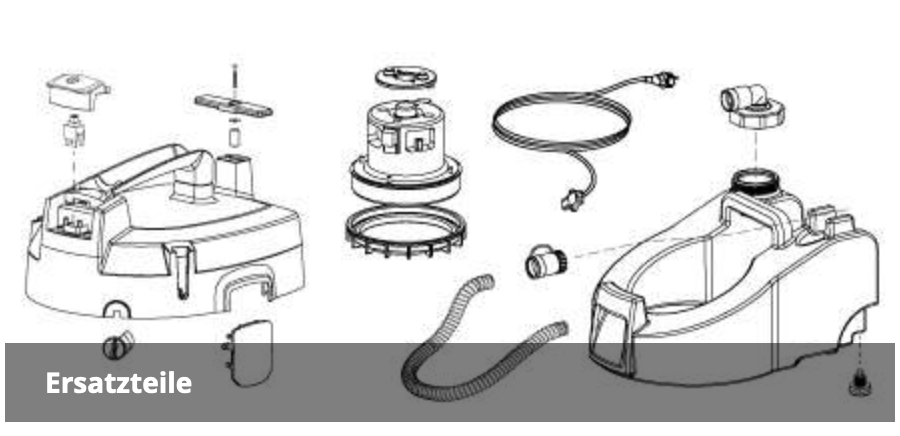 Ersatzteile